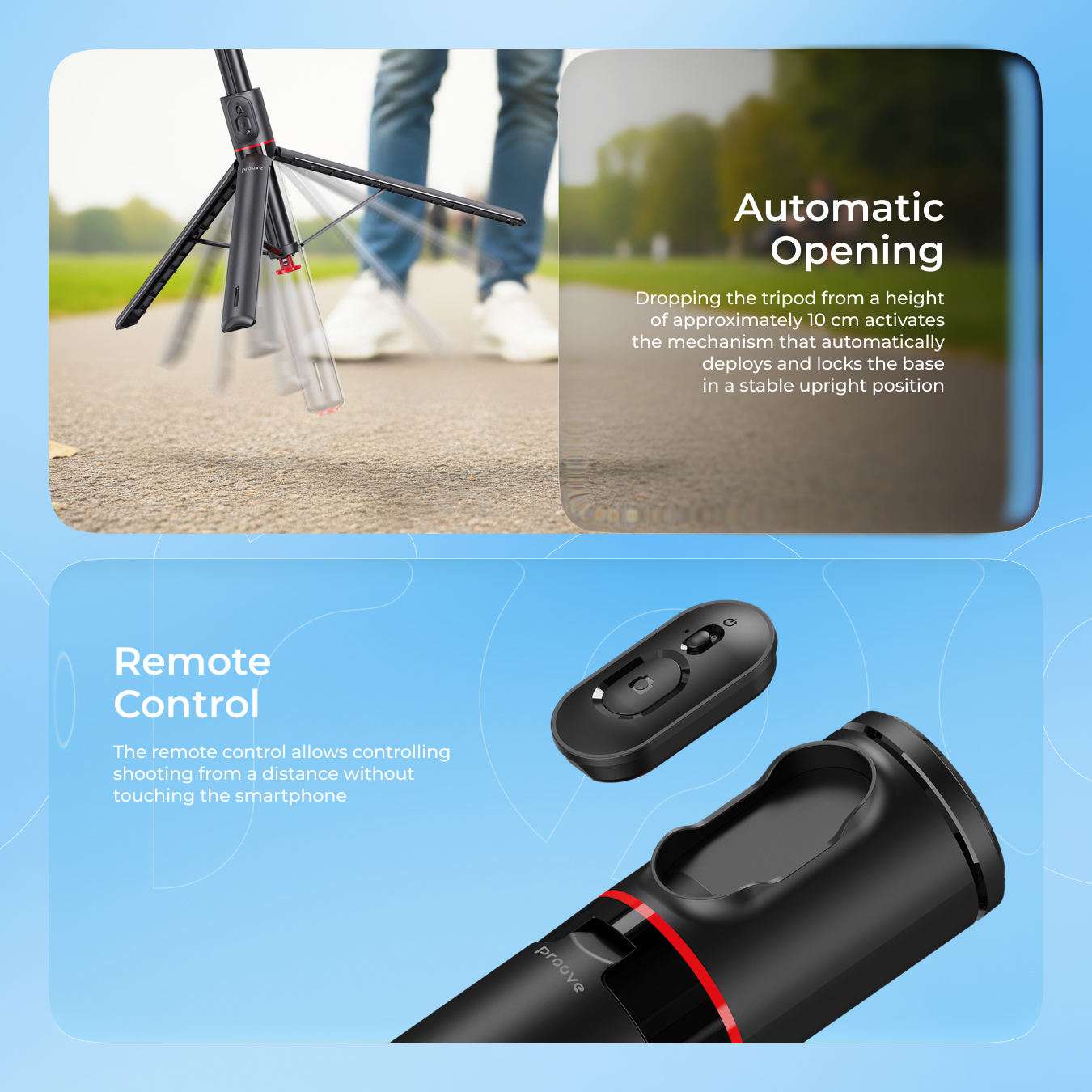 proove

Automatic Opening

Dropping the tripod from a height of approximately 10 cm activates the mechanism that automatically deploys and locks the base in a stable upright position

Remote Control

The remote control allows controlling shooting from a distance without touching the smartphone

proove